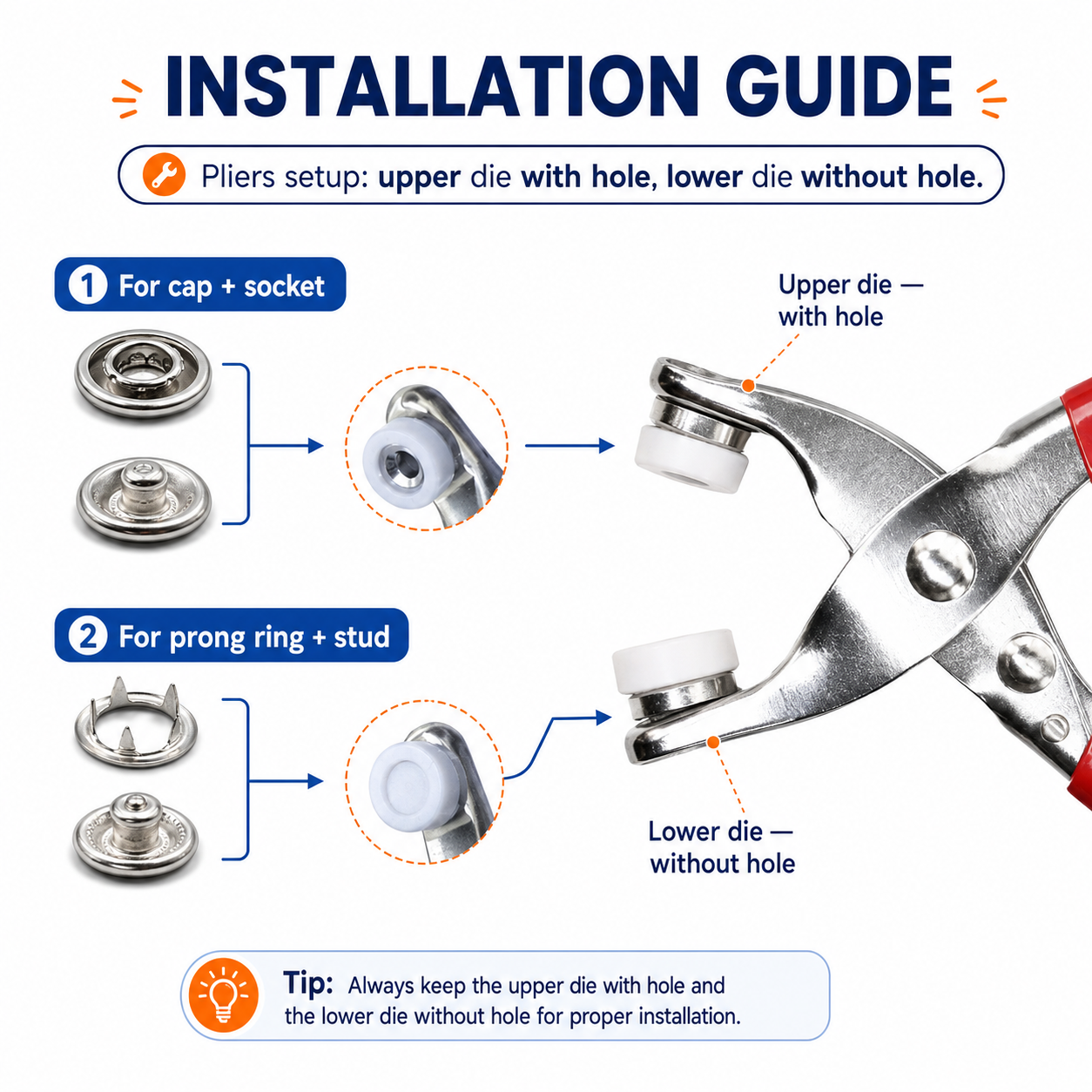 INSTALLATION GUIDE

Pliers setup: upper die with hole, lower die without hole.

1 For cap + socket

Upper die — with hole

2 For prong ring + stud

Lower die — without hole

Tip: Always keep the upper die with hole and the lower die without hole for proper installation.